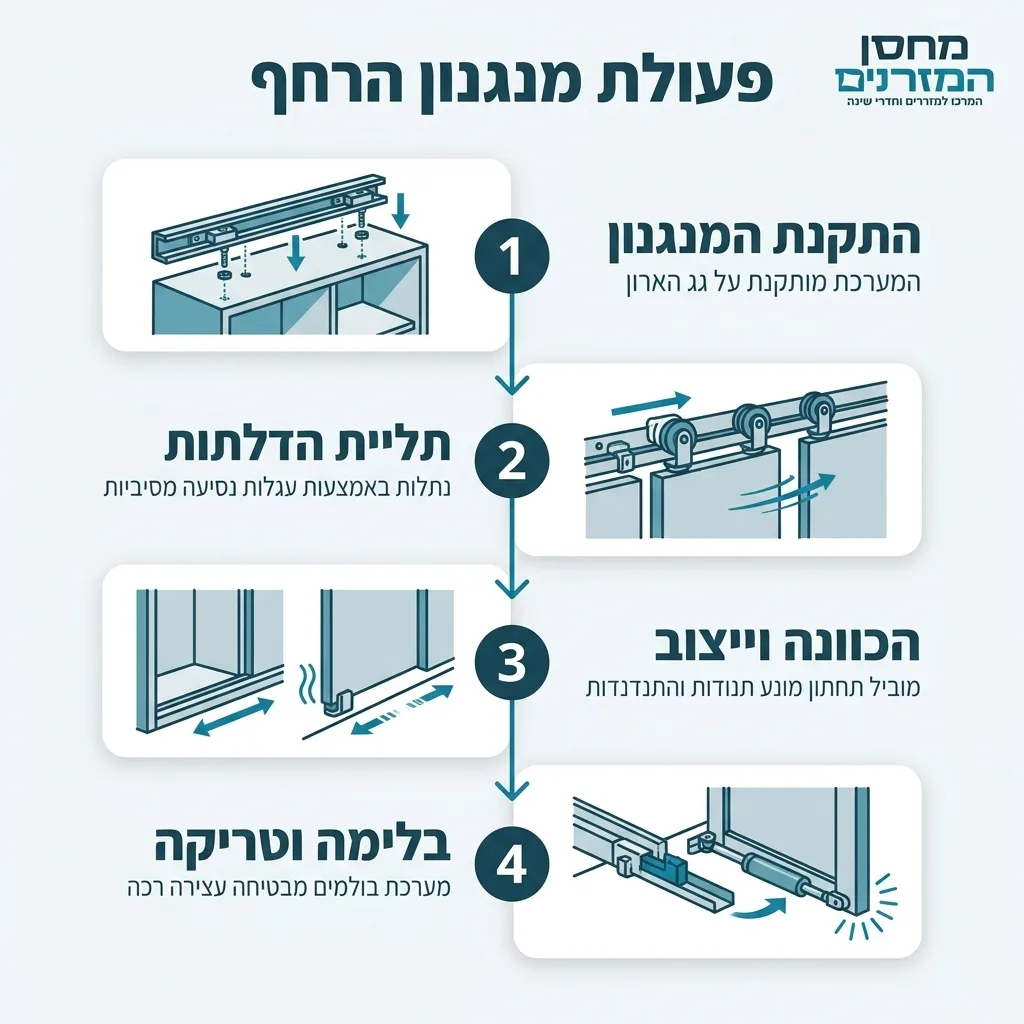 מחסן המזרנים
המרכז למזרנים וחדרי שינה

פעולת מנגנון הרחף

1
התקנת המנגנון
המערכת מותקנת על גג הארון

2
תליית הדלתות
נתלות באמצעות עגלות נסיעה מסיביות

3
הכוונה וייצוב
מוביל תחתון מונע תנודות והתנדנדות

4
בלימה וטריקה
מערכת בולמים מבטיחה עצירה רכה